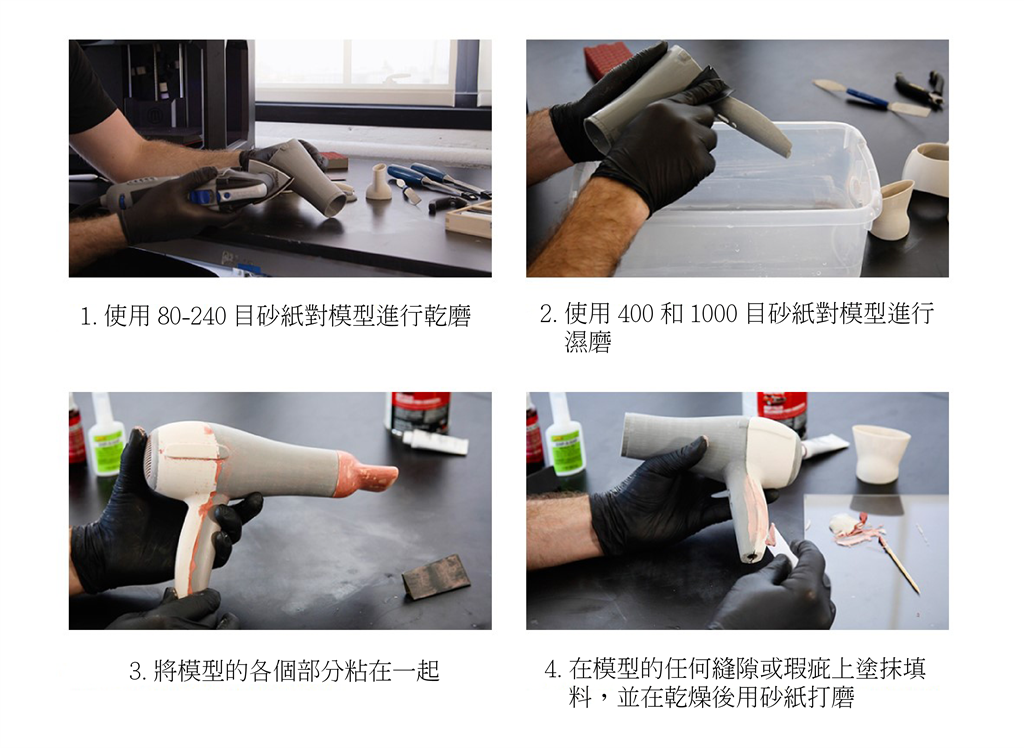 1. 使用 80-240 目砂紙對模型進行乾磨

2. 使用 400 和 1000 目砂紙對模型進行濕磨

3. 將模型的各個部分粘在一起

4. 在模型的任何縫隙或瑕疵上塗抹填料，並在乾燥後用砂紙打磨