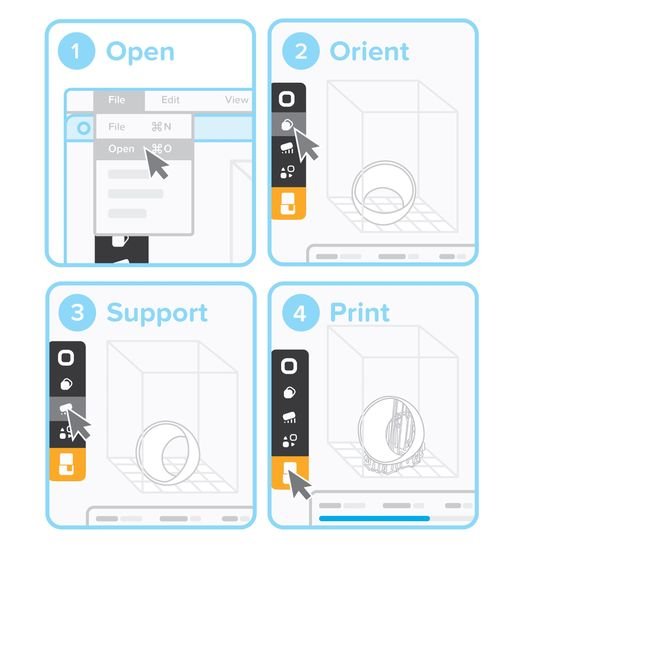 1 Open

File Edit View

File ⌘N

Open ⌘O

2 Orient

3 Support

4 Print