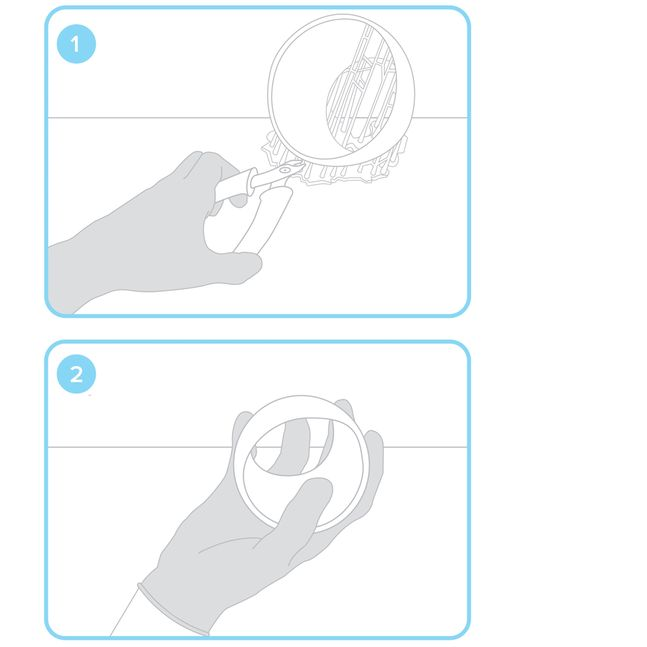 1

2