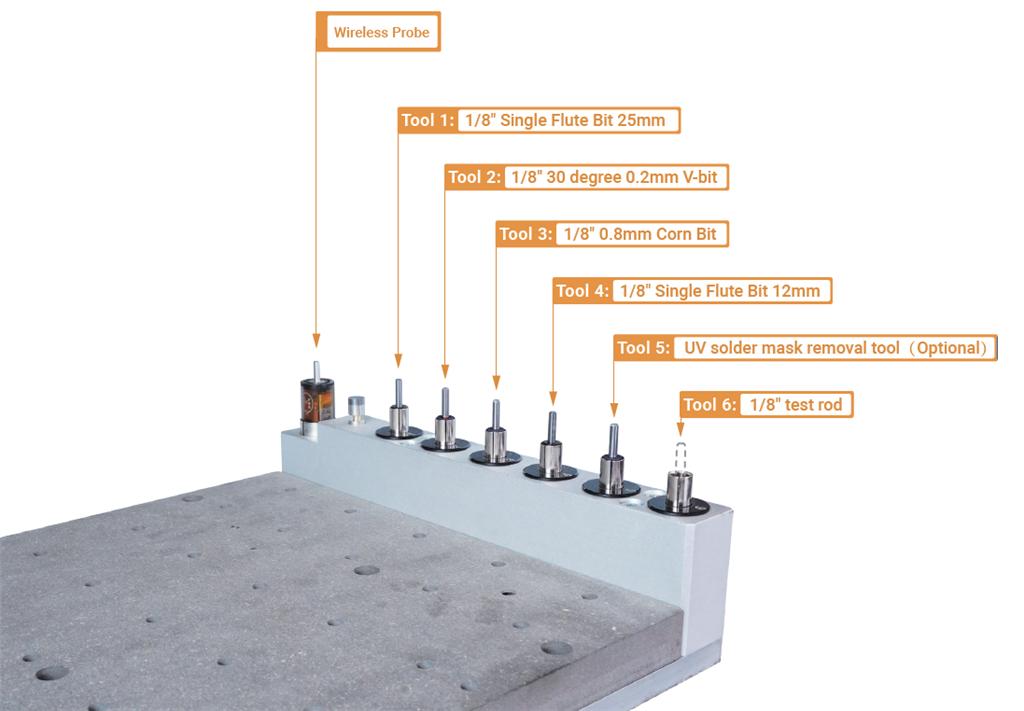 Wireless Probe

Tool 1: 1/8" Single Flute Bit 25mm

Tool 2: 1/8" 30 degree 0.2mm V-bit

Tool 3: 1/8" 0.8mm Corn Bit

Tool 4: 1/8" Single Flute Bit 12mm

Tool 5: UV solder mask removal tool（Optional）

Tool 6: 1/8" test rod