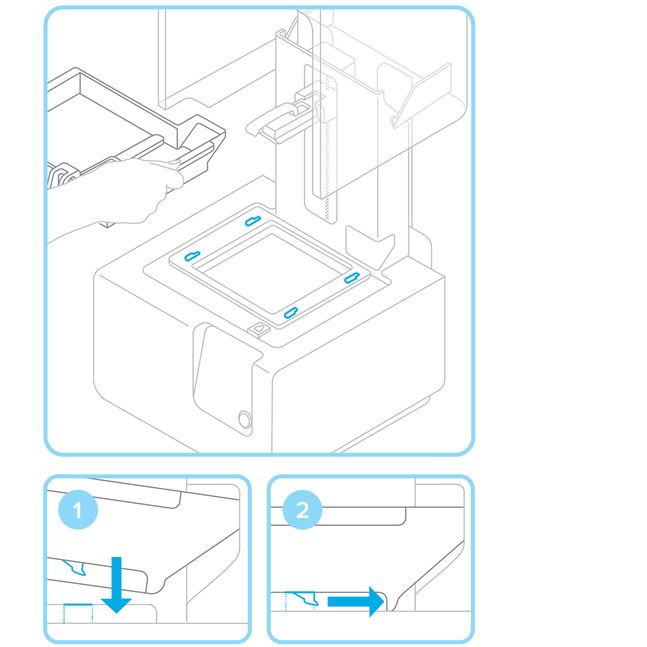 1

2