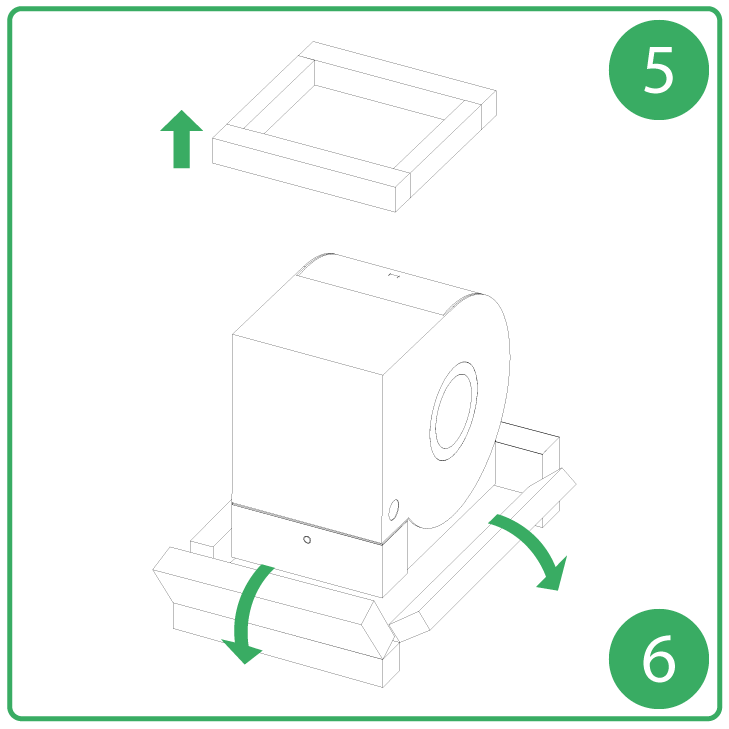 5

6